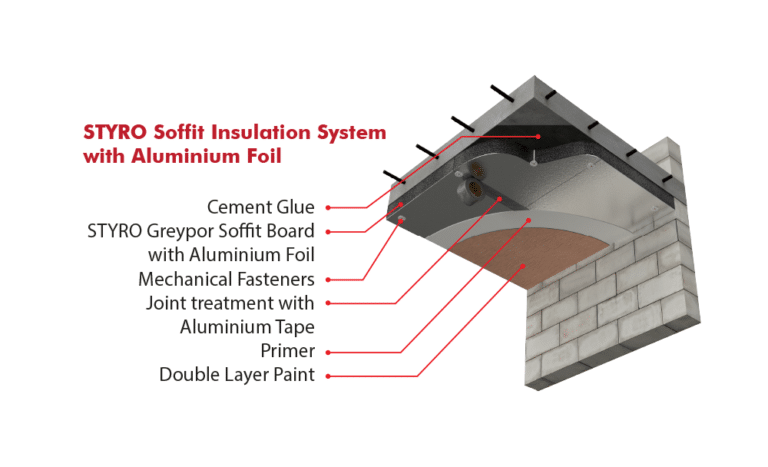 STYRO Soffit Insulation System with Aluminium Foil

Cement Glue
STYRO Greypor Soffit Board with Aluminium Foil
Mechanical Fasteners
Joint treatment with Aluminium Tape
Primer
Double Layer Paint