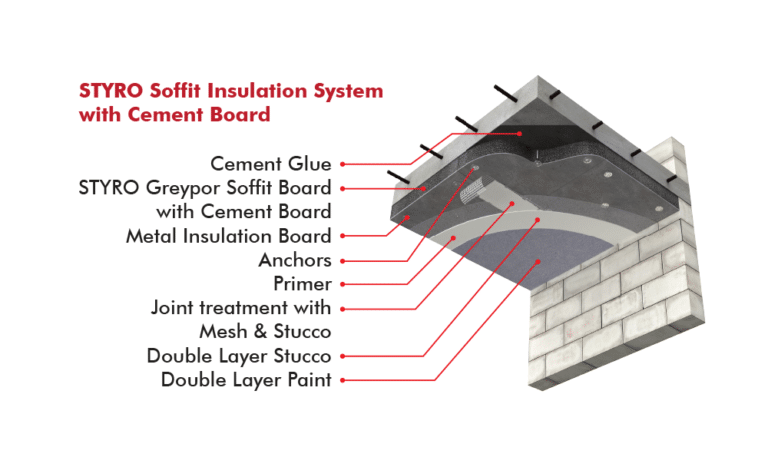 STYRO Soffit Insulation System with Cement Board

Cement Glue
STYRO Greypor Soffit Board with Cement Board
Metal Insulation Board
Anchors
Primer
Joint treatment with Mesh & Stucco
Double Layer Stucco
Double Layer Paint