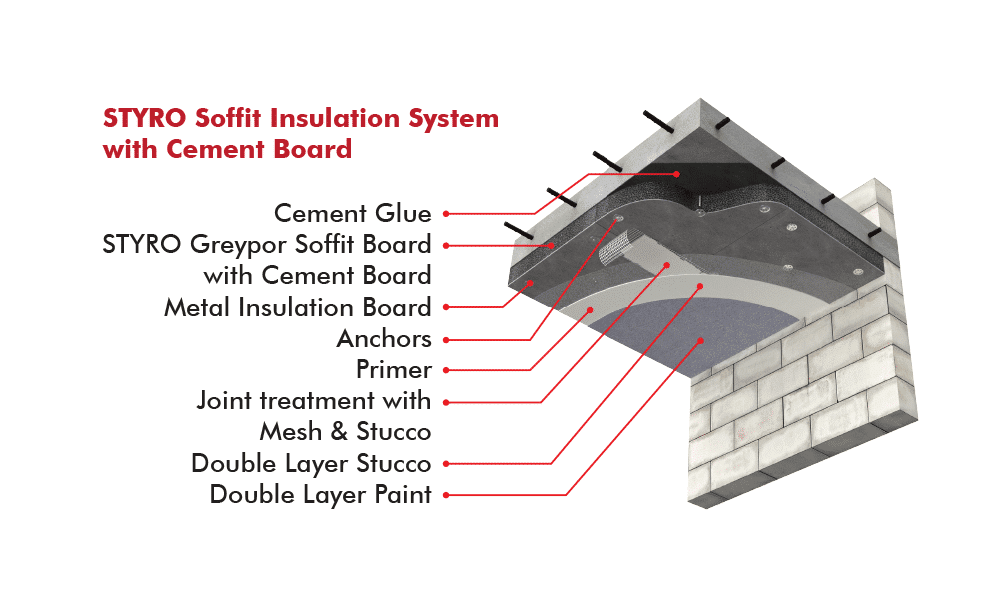 STYRO Soffit Insulation System with Cement Board

Cement Glue
STYRO Greypor Soffit Board with Cement Board
Metal Insulation Board
Anchors
Primer
Joint treatment with Mesh & Stucco
Double Layer Stucco
Double Layer Paint